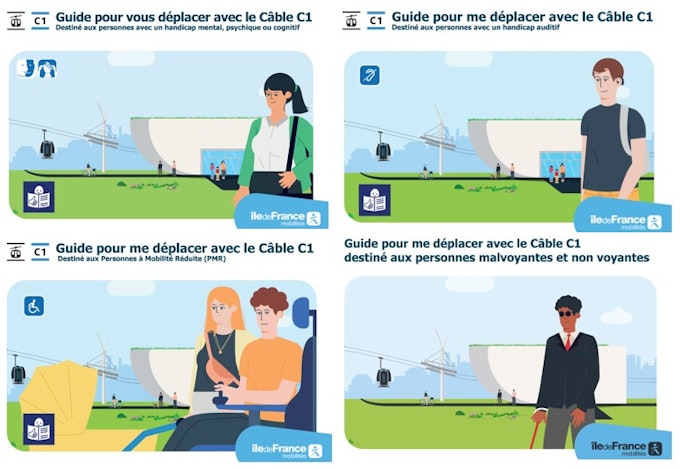 C1 Guide pour vous déplacer avec le Câble C1
Destiné aux personnes avec un handicap mental, psychique ou cognitif

îledeFrance mobilités

C1 Guide pour me déplacer avec le Câble C1
Destiné aux personnes avec un handicap auditif

îledeFrance mobilités

C1 Guide pour me déplacer avec le Câble C1
Destiné aux Personnes à Mobilité Réduite (PMR)

îledeFrance mobilités

Guide pour me déplacer avec le Câble C1
destiné aux personnes malvoyantes et non voyantes

îledeFrance mobilités